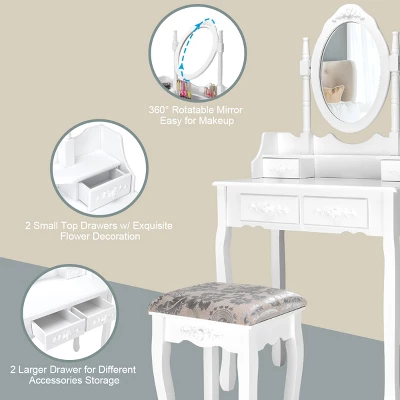 360° Rotatable Mirror
Easy for Makeup

2 Small Top Drawers w/ Exquisite
Flower Decoration

2 Larger Drawer for Different
Accessories Storage