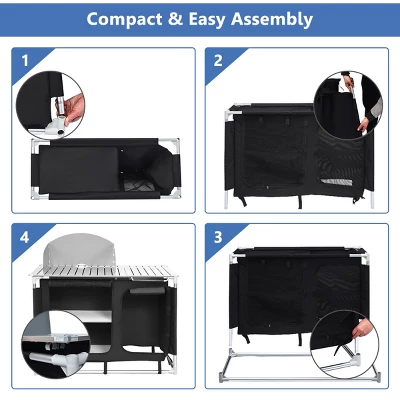 Compact & Easy Assembly

1

2

4

3