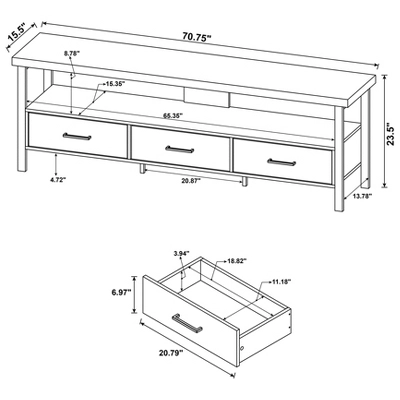 15.5"
70.75"
8.78"
15.35"
65.35"
23.5"
4.72"
20.87"
13.78"
3.94"
18.82"
11.18"
6.97"
20.79"