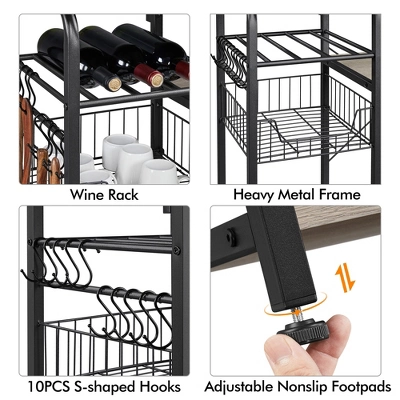 Wine Rack

Heavy Metal Frame

10PCS S-shaped Hooks

Adjustable Nonslip Footpads