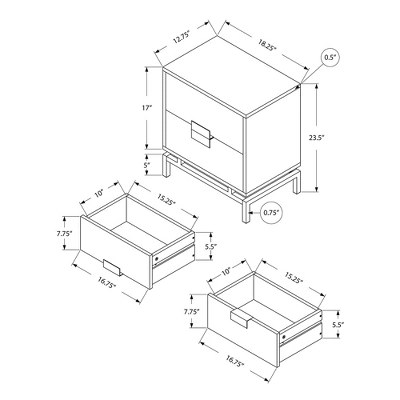 12.75"
18.25"
0.5"
17"
23.5"
5"
0.75"
10"
15.25"
7.75"
5.5"
16.75"
10"
15.25"
7.75"
5.5"
16.75"