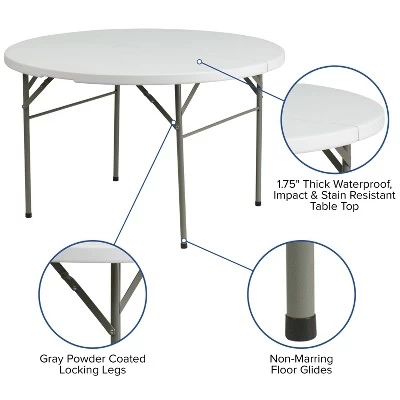 1.75" Thick Waterproof, Impact & Stain Resistant Table Top

Gray Powder Coated Locking Legs

Non-Marring Floor Glides