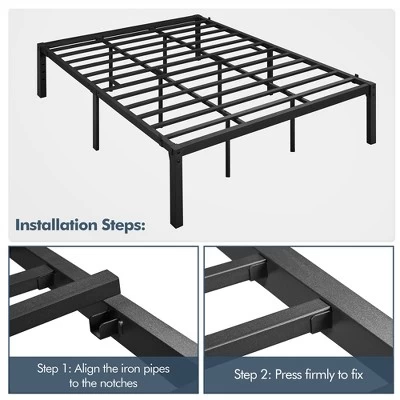 Installation Steps:

Step 1: Align the iron pipes to the notches

Step 2: Press firmly to fix