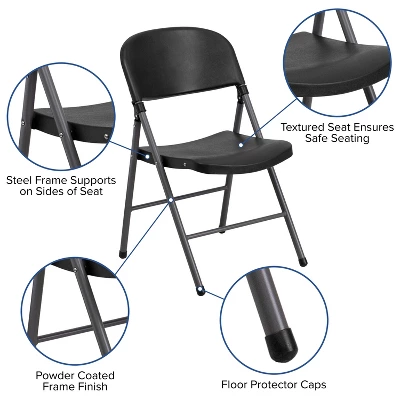 Textured Seat Ensures Safe Seating

Steel Frame Supports on Sides of Seat

Powder Coated Frame Finish

Floor Protector Caps